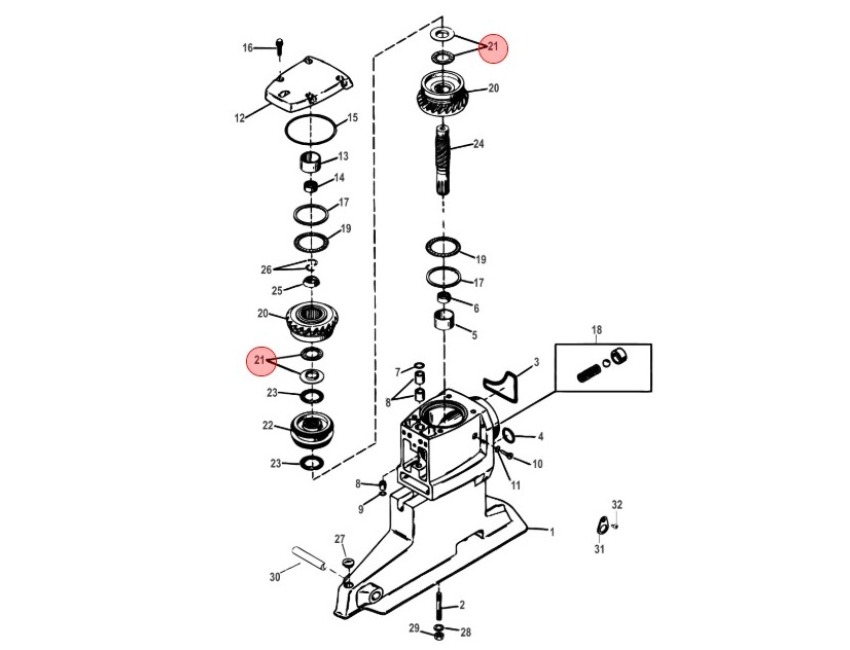 16
12
15
13
14
17
19
26
25
20
21
23
22
23
21
20
24
19
17
6
5
18
3
7
8
4
10
11
8
9
1
32
31
27
30
2
29
28