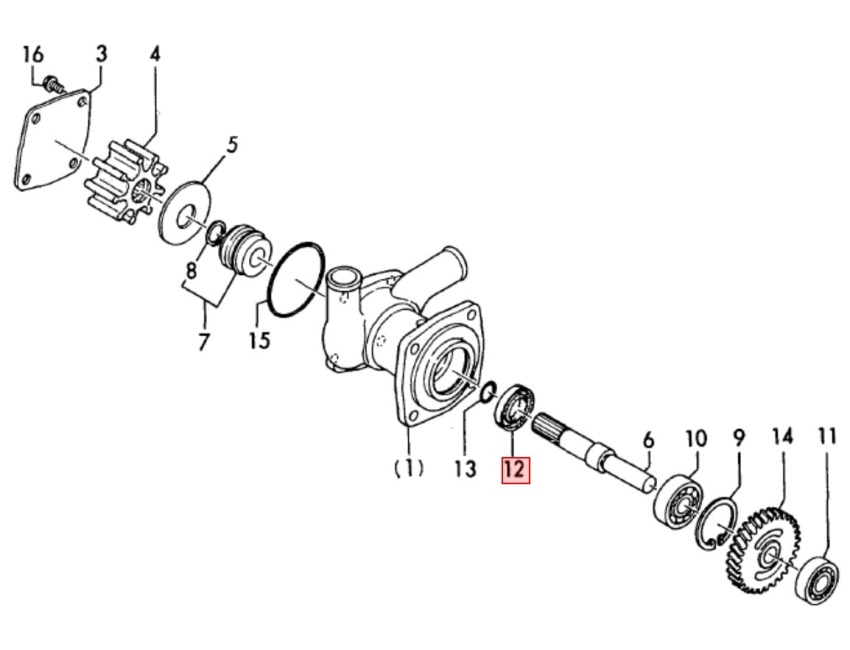 16
3
4
5
8
7
15
(1)
13
12
6
10
9
14
11