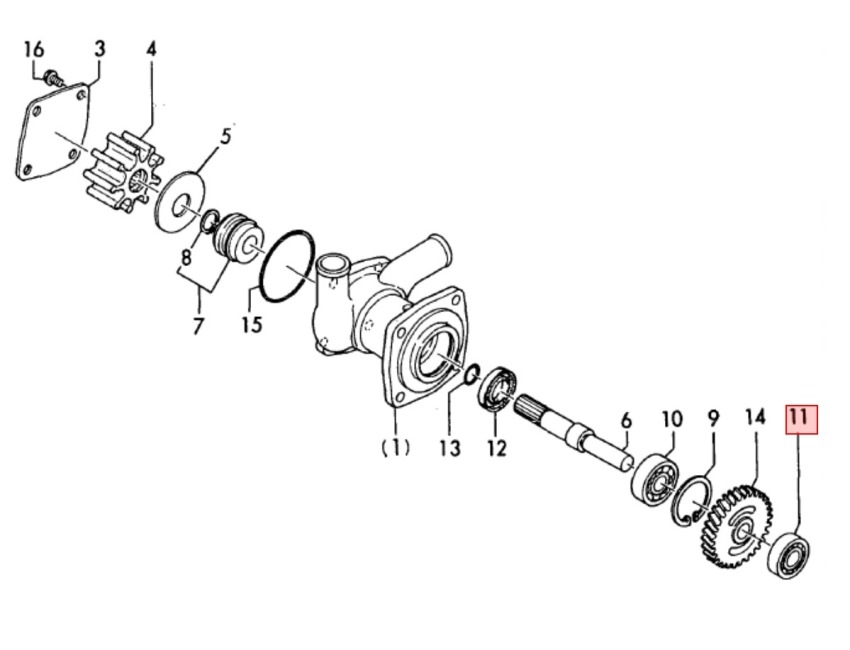 16
3
4
5
8
7
15
(1)
13
12
6
10
9
14
11