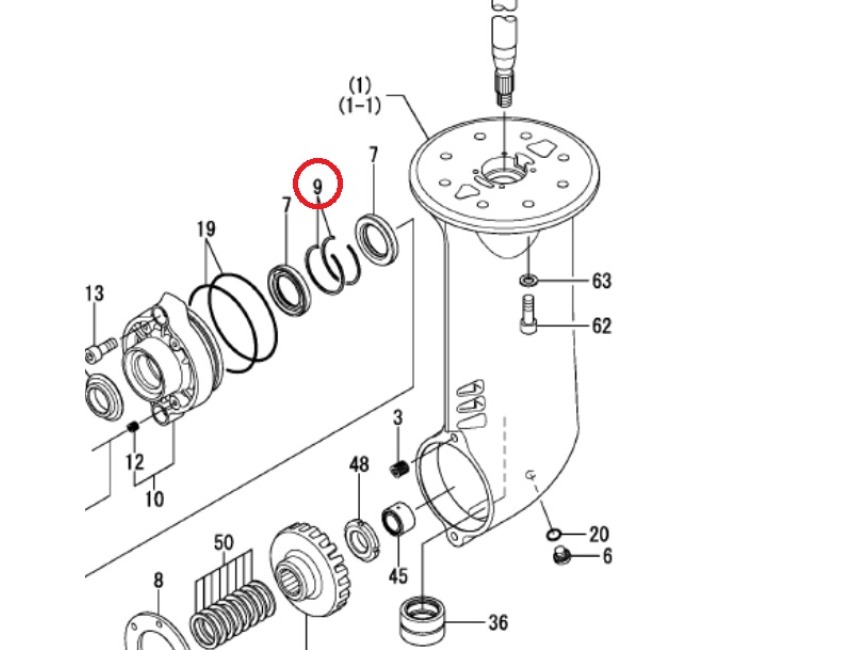 (1)
(1-1)
7
9
7
19
13
63
62
3
12
10
48
20
6
50
45
8
36