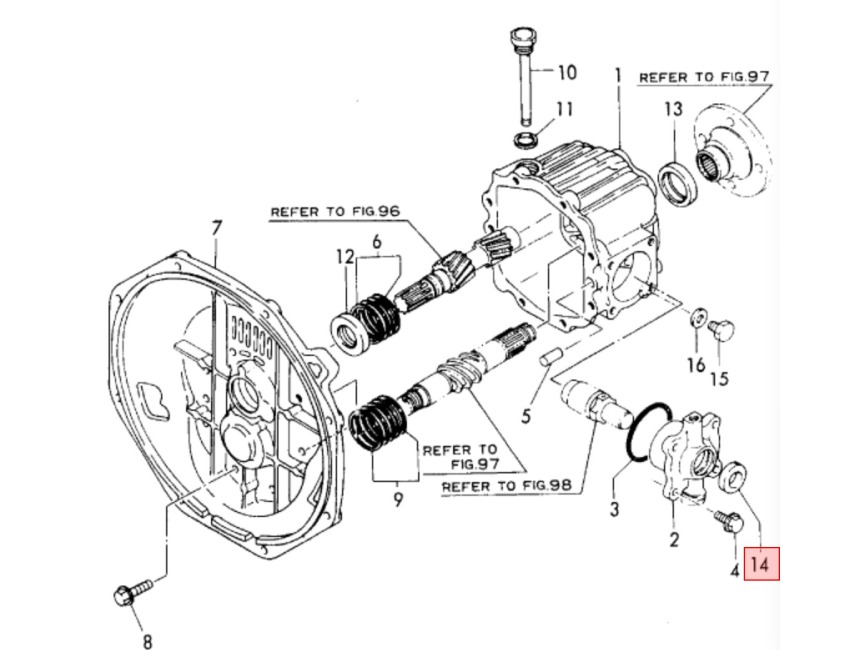 10
1
REFER TO FIG.97
11
13
REFER TO FIG.96
7
12
6
16
15
5
REFER TO FIG.97
REFER TO FIG.98
9
3
2
4
14
8