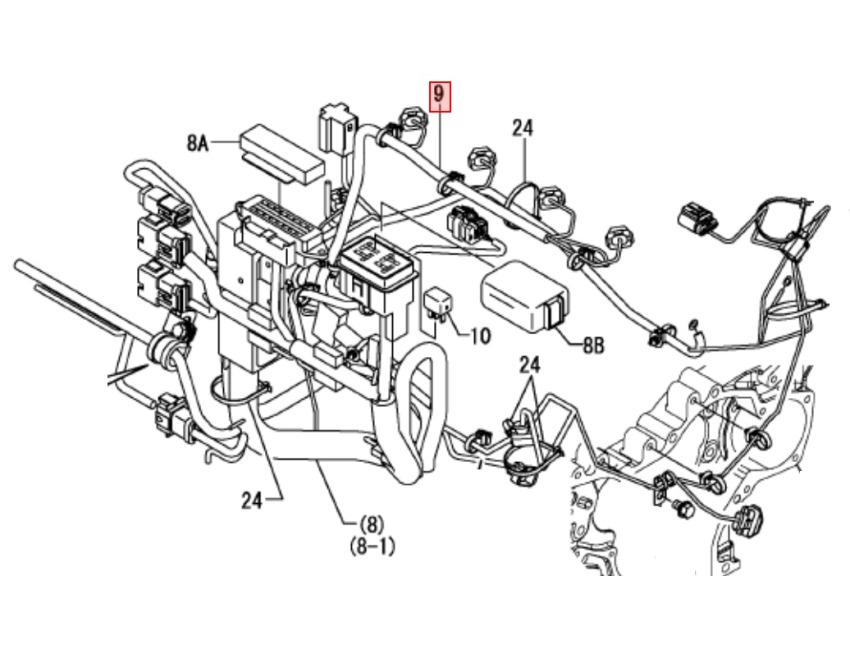 9
24
8A
10
8B
24
24
(8)
(8-1)