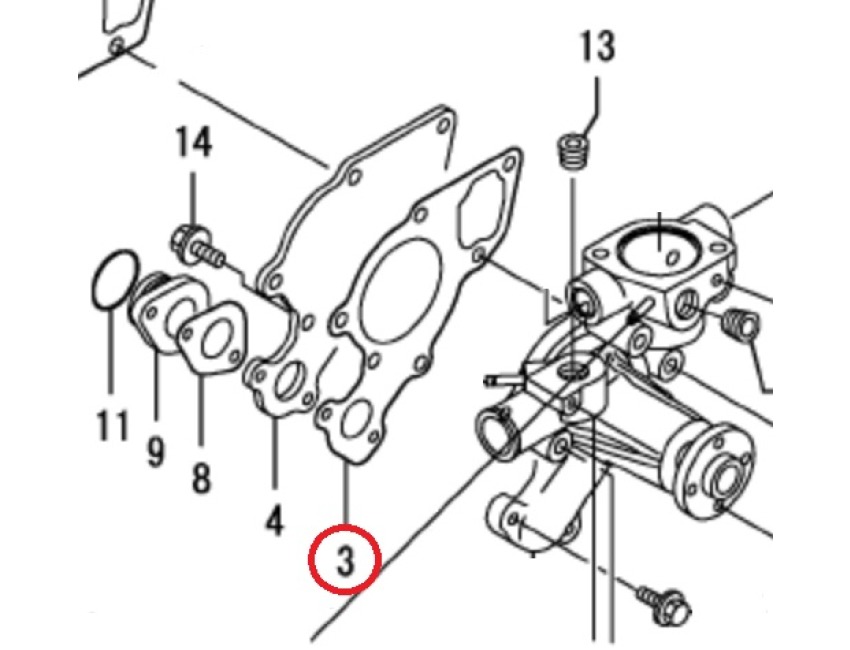 13
14
11
9
8
4
3